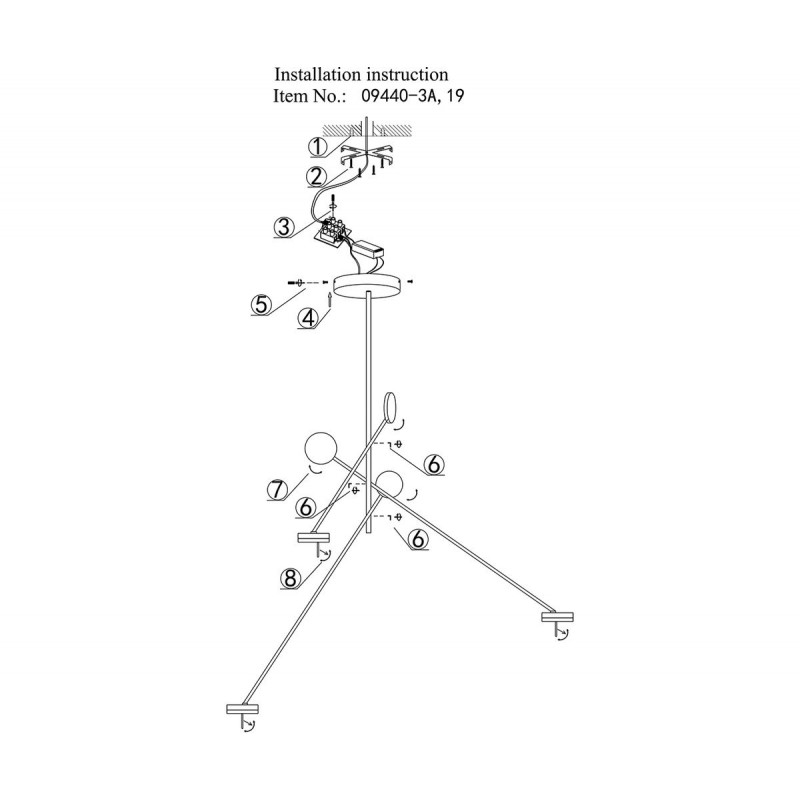 Installation instruction
Item No.: 09440-3A, 19

1
2
3
5
4
6
7
6
6
8