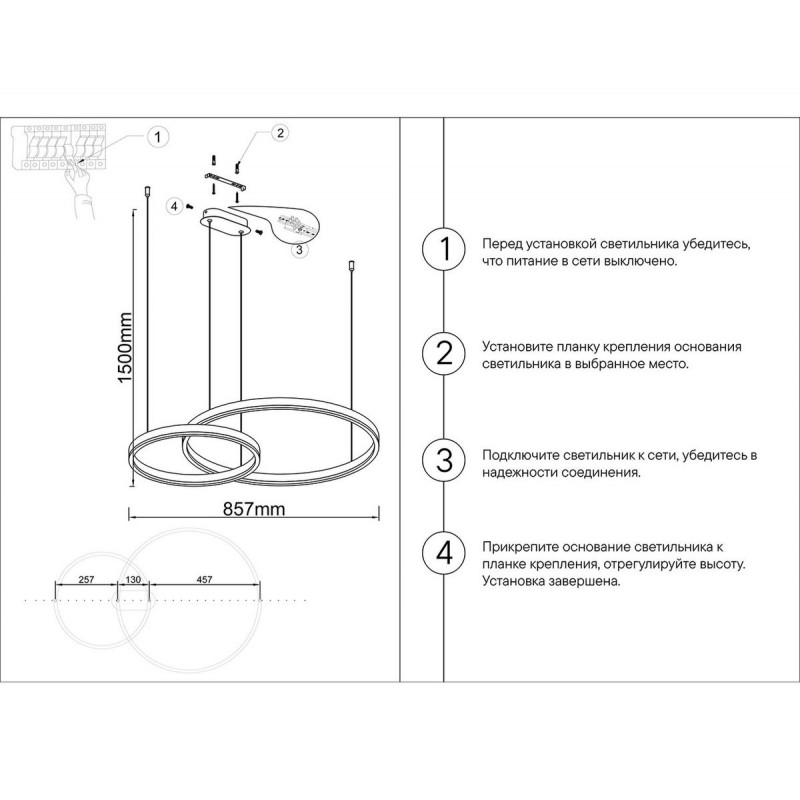 1

2

4

3

1500mm

857mm

257 130 457

1 Перед установкой светильника убедитесь, что питание в сети выключено.

2 Установите планку крепления основания светильника в выбранное место.

3 Подключите светильник к сети, убедитесь в надежности соединения.

4 Прикрепите основание светильника к планке крепления, отрегулируйте высоту. Установка завершена.