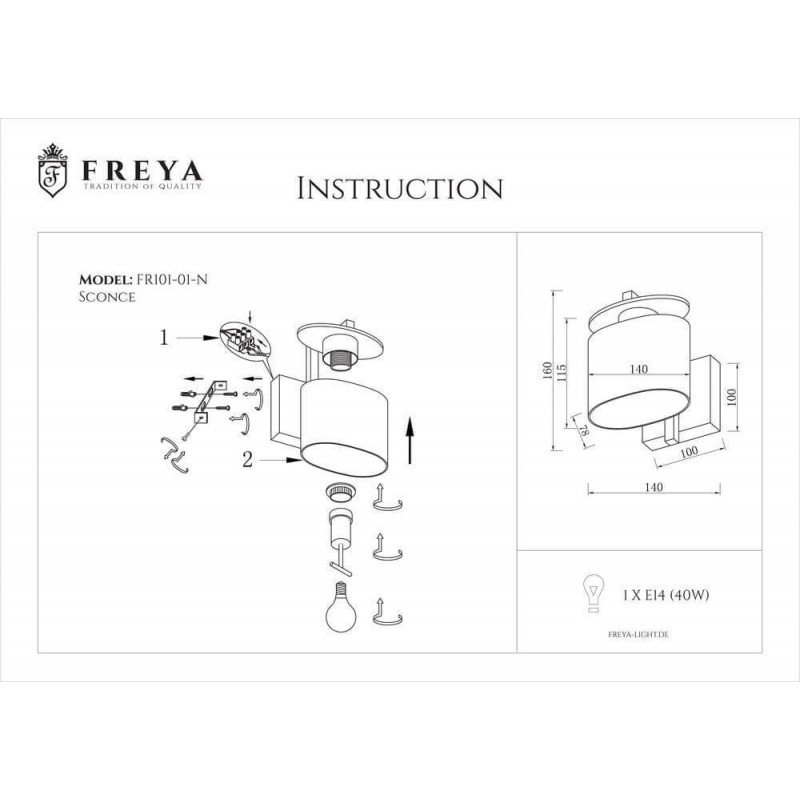 F
FREYA
TRADITION OF QUALITY

INSTRUCTION

MODEL: FR101-01-N
SCONCE

1

2

160
115
140
100
78
100
140

1 X E14 (40W)

FREYA-LIGHT.DE