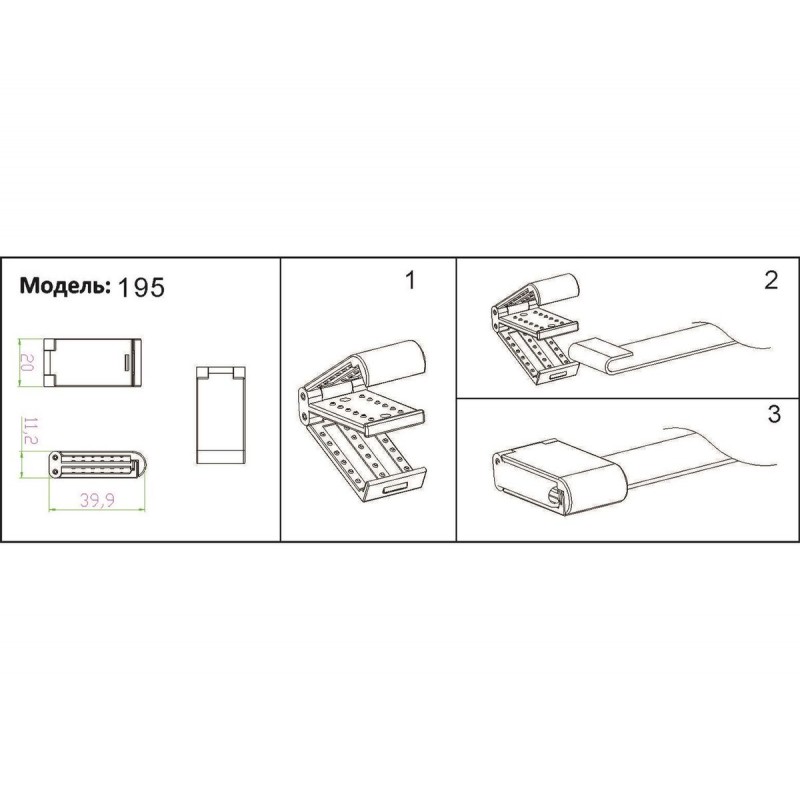 Модель: 195

20

11,2

39,9

1

2

3