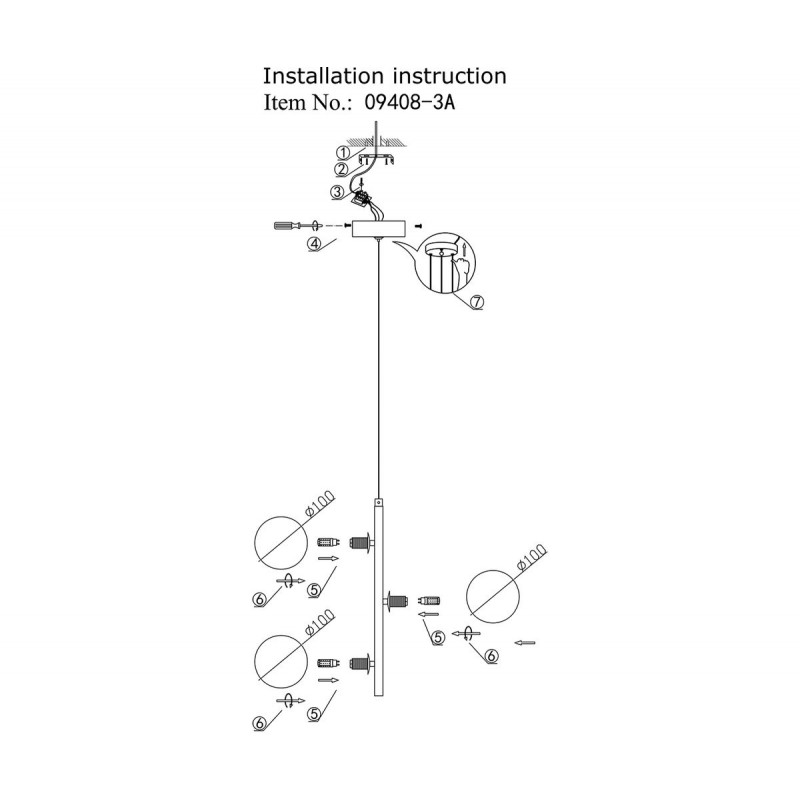 Installation instruction
Item No.: 09408-3A

①
②
③
④
⑦

ø100
⑥
⑤
ø100
⑤
⑥
ø100
⑥
⑤