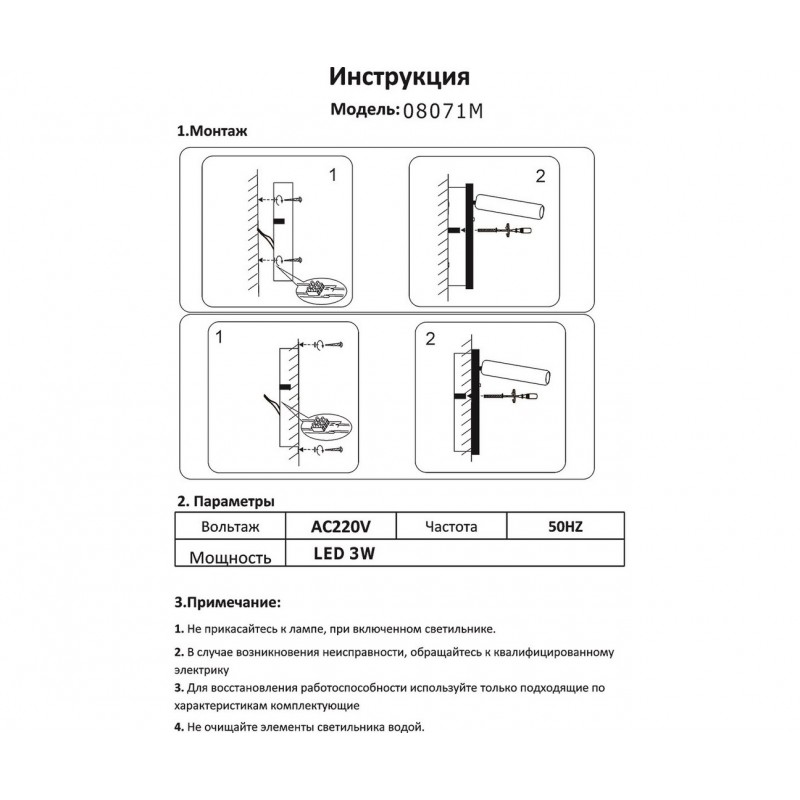 Инструкция

Модель: 08071M

1.Монтаж

1

2

1

2

2. Параметры

| Вольтаж | AC220V | Частота | 50HZ |
|---|---|---|---|
| Мощность | LED 3W | | |

3.Примечание:

1. Не прикасайтесь к лампе, при включенном светильнике.

2. В случае возникновения неисправности, обращайтесь к квалифицированному электрику

3. Для восстановления работоспособности используйте только подходящие по характеристикам комплектующие

4. Не очищайте элементы светильника водой.