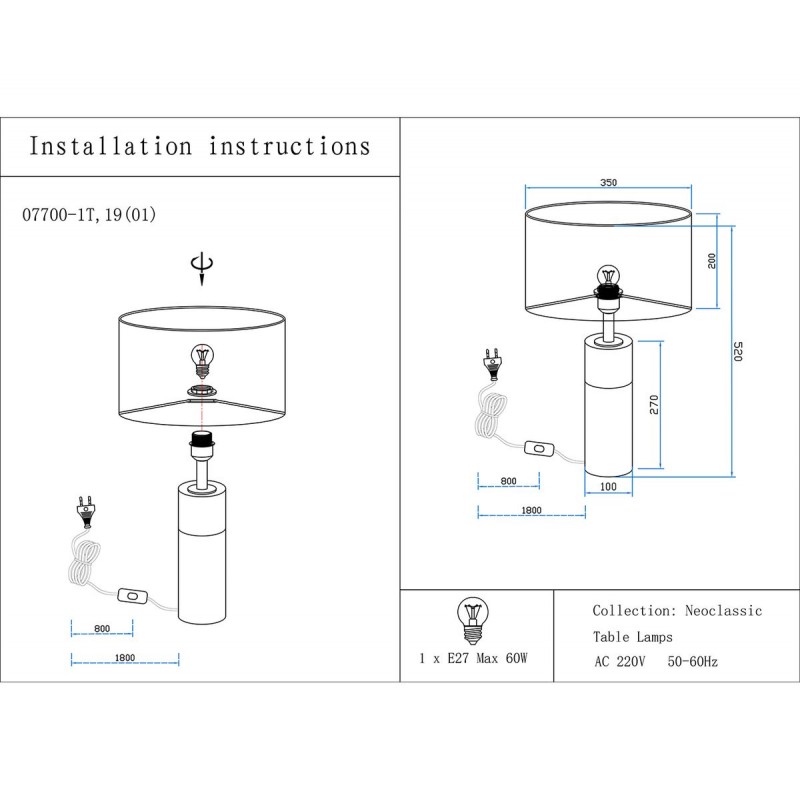 Installation instructions

07700-1T,19(01)

800

1800

350

200

520

270

800

100

1800

1 x E27 Max 60W

Collection: Neoclassic

Table Lamps

AC 220V 50-60Hz