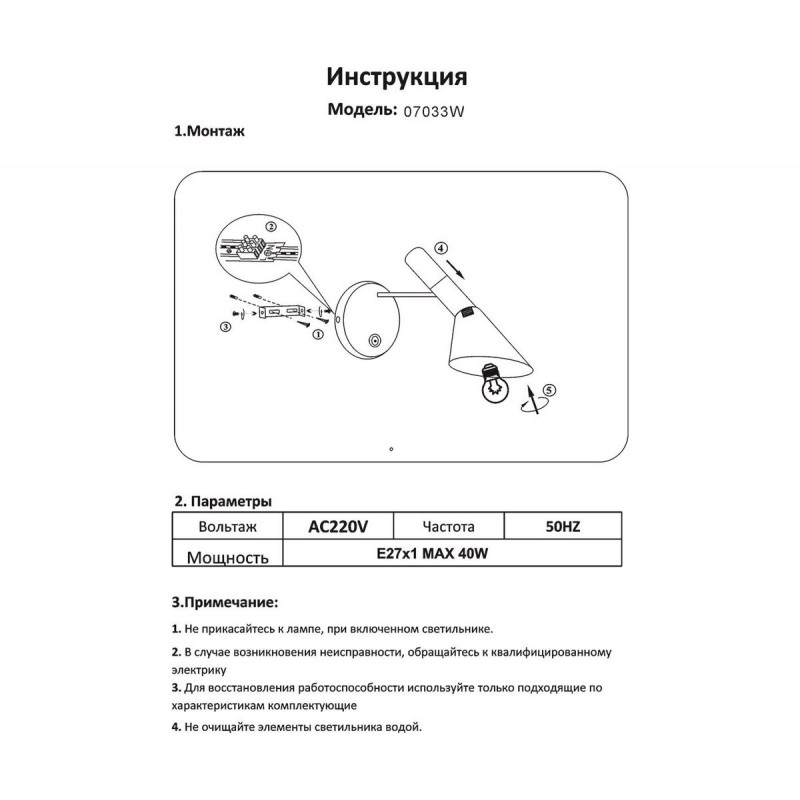 Инструкция

Модель: 07033W

1.Монтаж

②

④

③

①

⑤

2. Параметры

| Вольтаж | AC220V | Частота | 50HZ |
|---|---|---|---|
| Мощность | E27x1 MAX 40W | | |

3.Примечание:

1. Не прикасайтесь к лампе, при включенном светильнике.

2. В случае возникновения неисправности, обращайтесь к квалифицированному электрику

3. Для восстановления работоспособности используйте только подходящие по характеристикам комплектующие

4. Не очищайте элементы светильника водой.