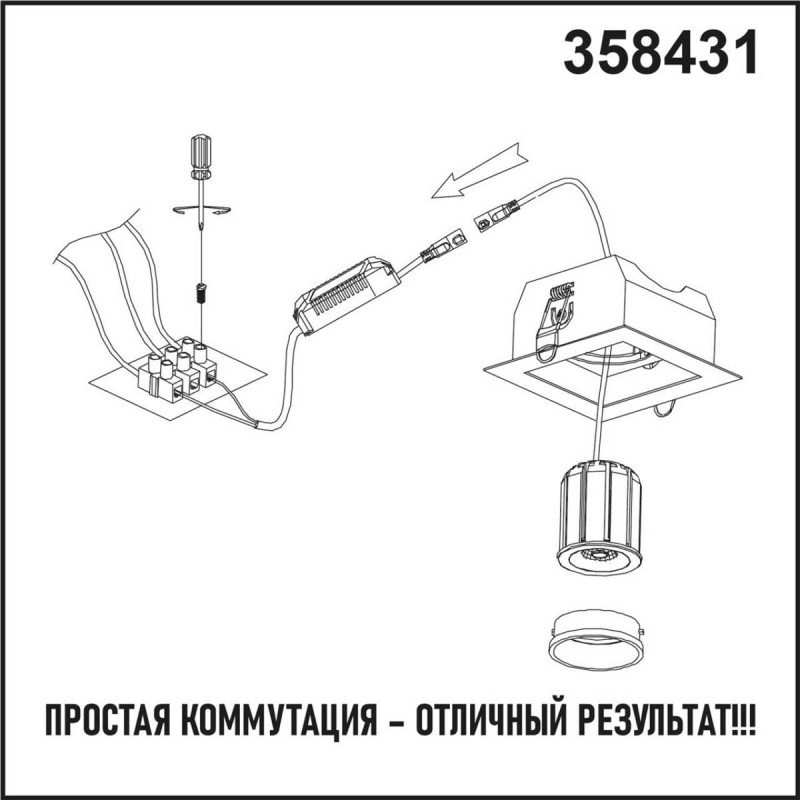 358431

ПРОСТАЯ КОММУТАЦИЯ – ОТЛИЧНЫЙ РЕЗУЛЬТАТ!!!