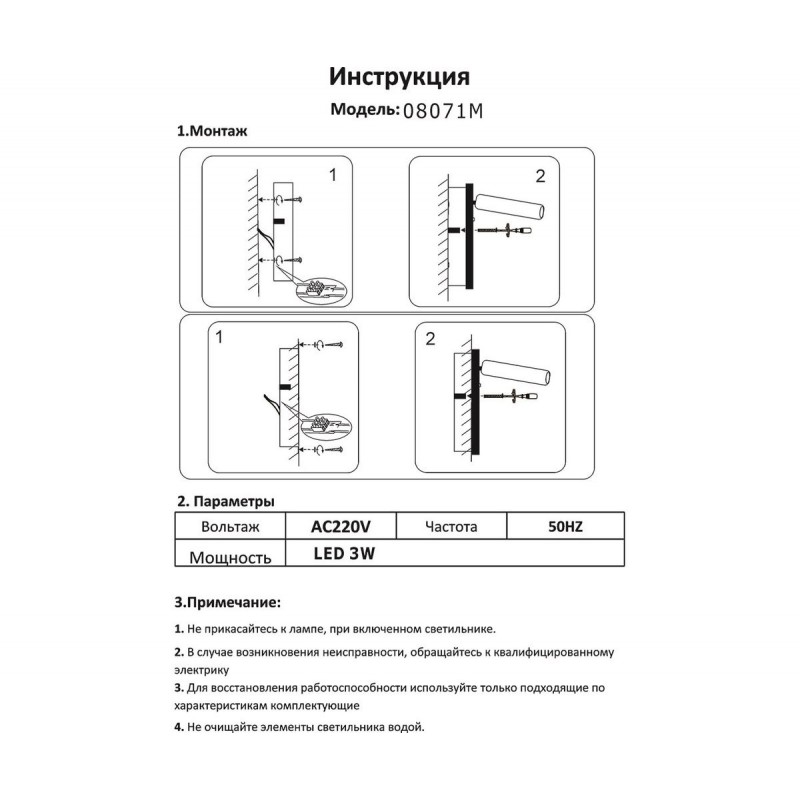 Инструкция

Модель: 08071M

1.Монтаж

1

2

1

2

2. Параметры

| Вольтаж | AC220V | Частота | 50HZ |
|---|---|---|---|
| Мощность | LED 3W | | |

3.Примечание:

1. Не прикасайтесь к лампе, при включенном светильнике.

2. В случае возникновения неисправности, обращайтесь к квалифицированному электрику

3. Для восстановления работоспособности используйте только подходящие по характеристикам комплектующие

4. Не очищайте элементы светильника водой.