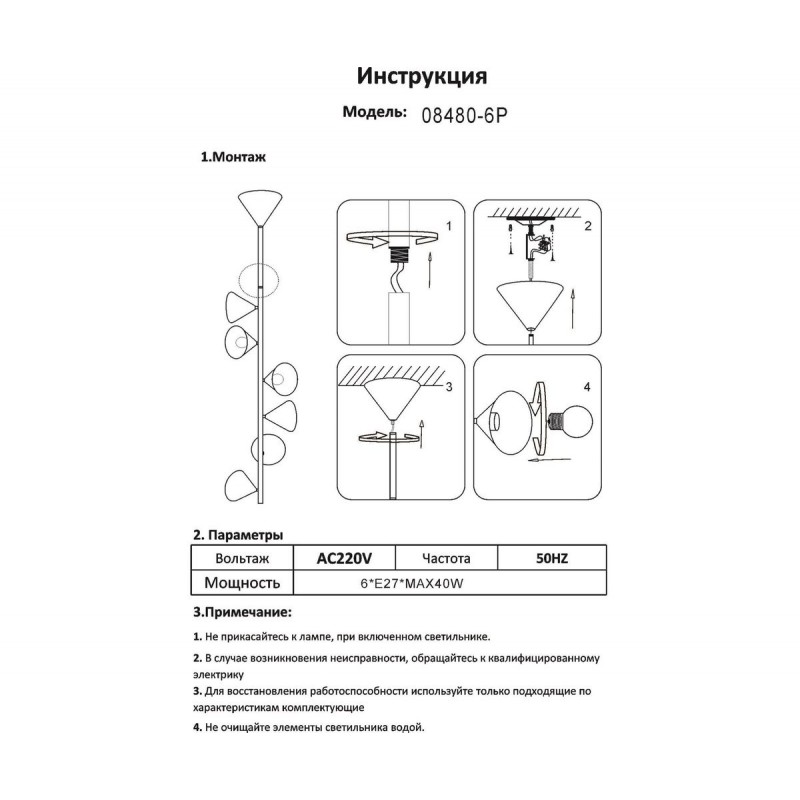 Инструкция

Модель: 08480-6P

1.Монтаж

1

2

3

4

2. Параметры

| Вольтаж | AC220V | Частота | 50HZ |
|---|---|---|---|
| Мощность | 6*E27*MAX40W | | |

3.Примечание:

1. Не прикасайтесь к лампе, при включенном светильнике.

2. В случае возникновения неисправности, обращайтесь к квалифицированному электрику

3. Для восстановления работоспособности используйте только подходящие по характеристикам комплектующие

4. Не очищайте элементы светильника водой.