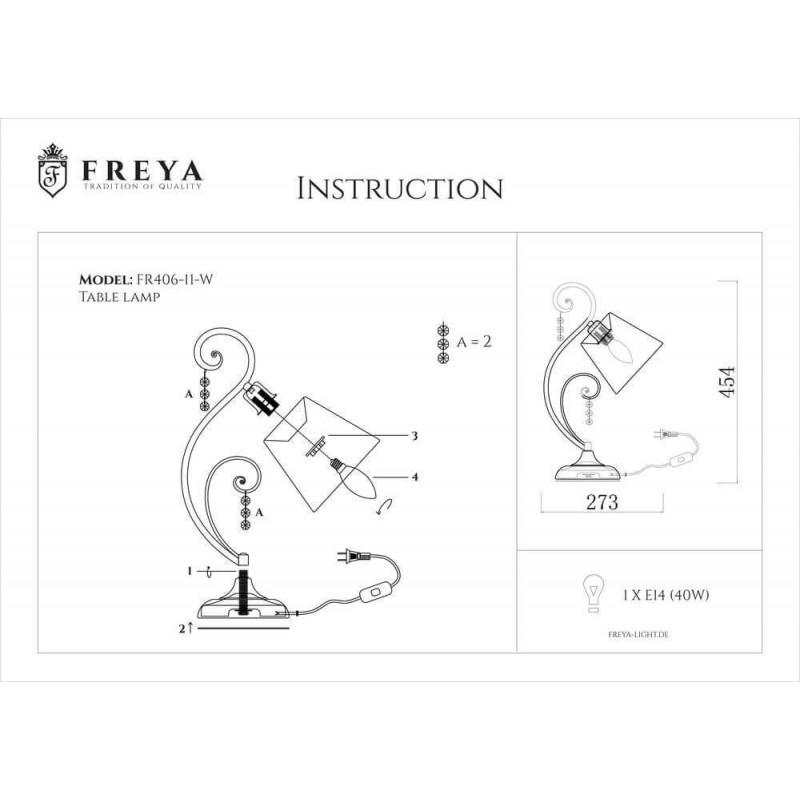 F
FREYA
TRADITION OF QUALITY

INSTRUCTION

MODEL: FR406-11-W
TABLE LAMP

A = 2

A

3

4

A

1

2

454

273

1 X E14 (40W)

FREYA-LIGHT.DE